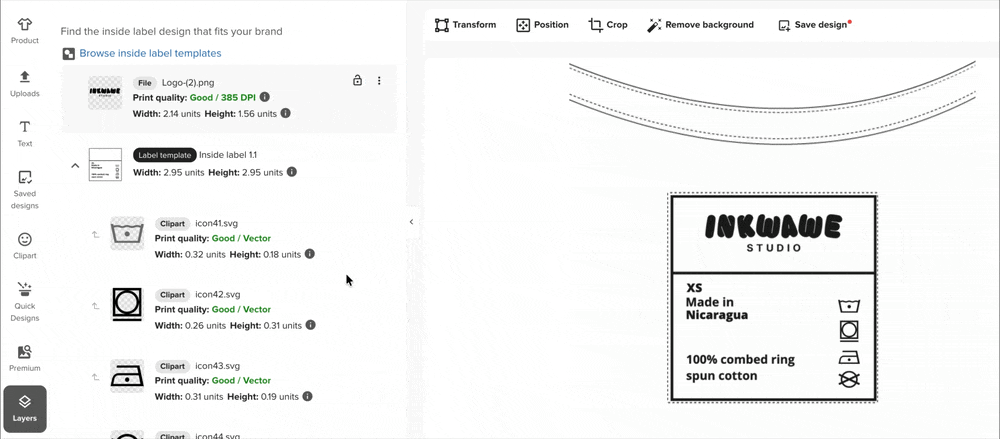 Product

Uploads

Text

Saved designs

Clipart

Quick Designs

Premium

Layers

Find the inside label design that fits your brand

Browse inside label templates

INKWAWE

File Logo-(2).png
Print quality: Good / 385 DPI
Width: 2.14 units Height: 1.56 units

Label template Inside label 1.1
Width: 2.95 units Height: 2.95 units

Clipart icon41.svg
Print quality: Good / Vector
Width: 0.32 units Height: 0.18 units

Clipart icon42.svg
Print quality: Good / Vector
Width: 0.26 units Height: 0.31 units

Clipart icon43.svg
Print quality: Good / Vector
Width: 0.31 units Height: 0.19 units

Clipart icon44.svg

Transform Position Crop Remove background Save design

INKWAWE
STUDIO

XS
Made in
Nicaragua

100% combed ring
spun cotton